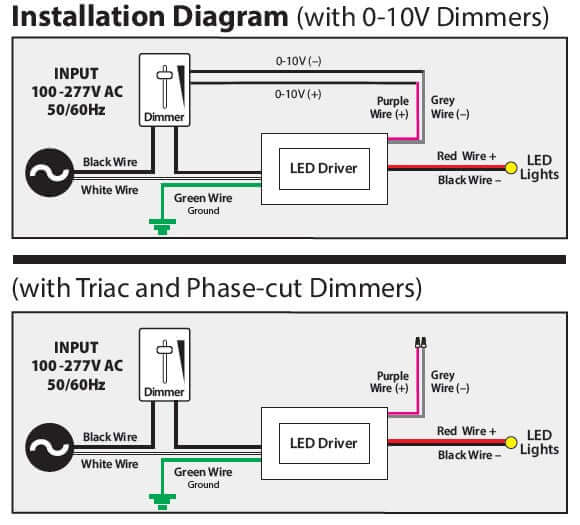 Installation Diagram (with 0-10V Dimmers)

INPUT
100 -277V AC
50/60Hz

Dimmer

0-10V (–)

0-10V (+)

Purple Wire (+)

Grey Wire (–)

Black Wire

White Wire

Green Wire
Ground

LED Driver

Red Wire +

Black Wire –

LED Lights

(with Triac and Phase-cut Dimmers)

INPUT
100 -277V AC
50/60Hz

Dimmer

Purple Wire (+)

Grey Wire (–)

Black Wire

White Wire

Green Wire
Ground

LED Driver

Red Wire +

Black Wire –

LED Lights